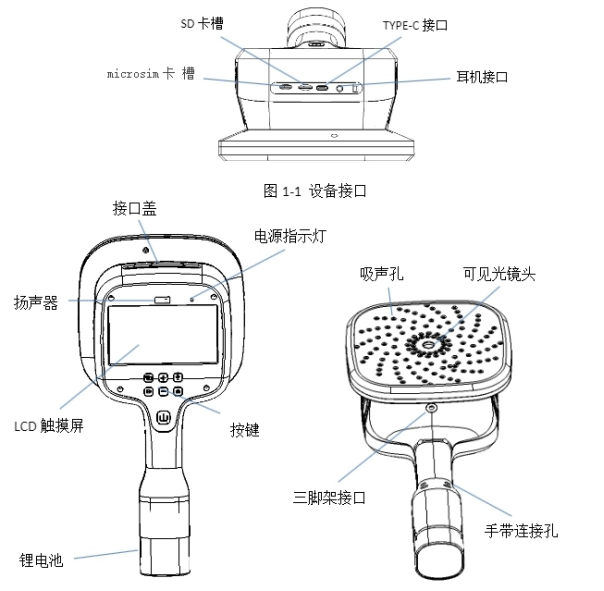 SD 卡槽

TYPE-C 接口

microsim 卡 槽

耳机接口

图 1-1 设备接口

接口盖

电源指示灯

扬声器

LCD 触摸屏

按键

锂电池

吸声孔

可见光镜头

三脚架接口

手带连接孔